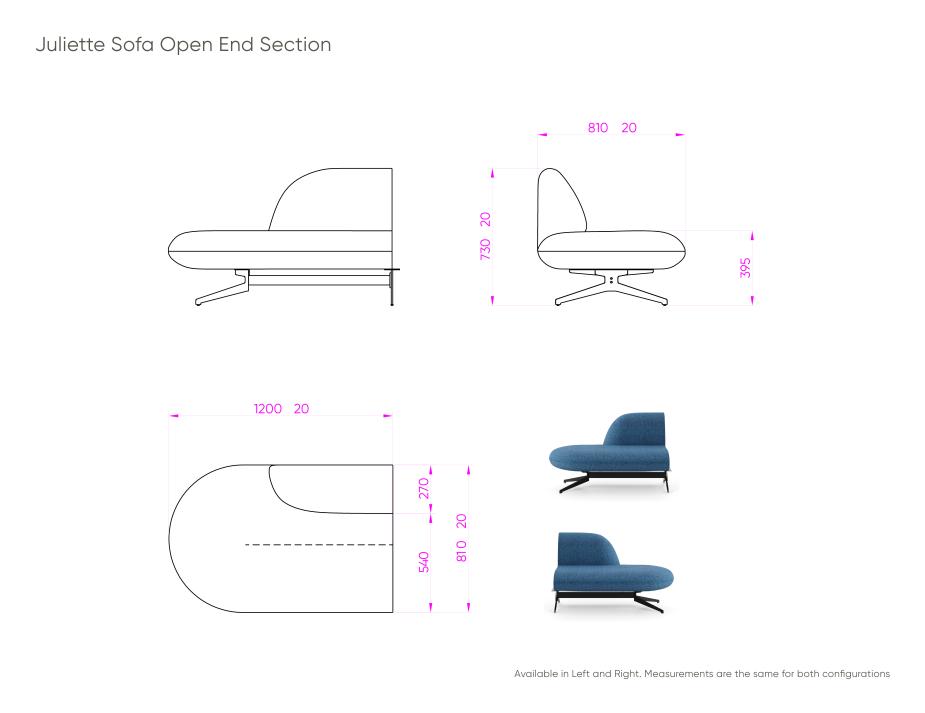 Juliette Sofa Open End Section

810 20

730 20

395

1200 20

270

540

810 20

Available in Left and Right. Measurements are the same for both configurations